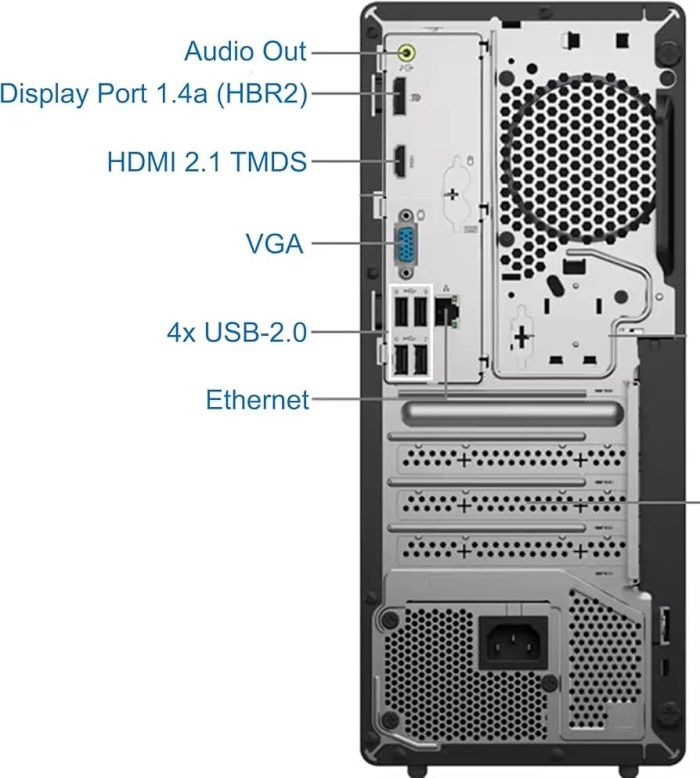 Audio Out
Display Port 1.4a (HBR2)
HDMI 2.1 TMDS
VGA
4x USB-2.0
Ethernet